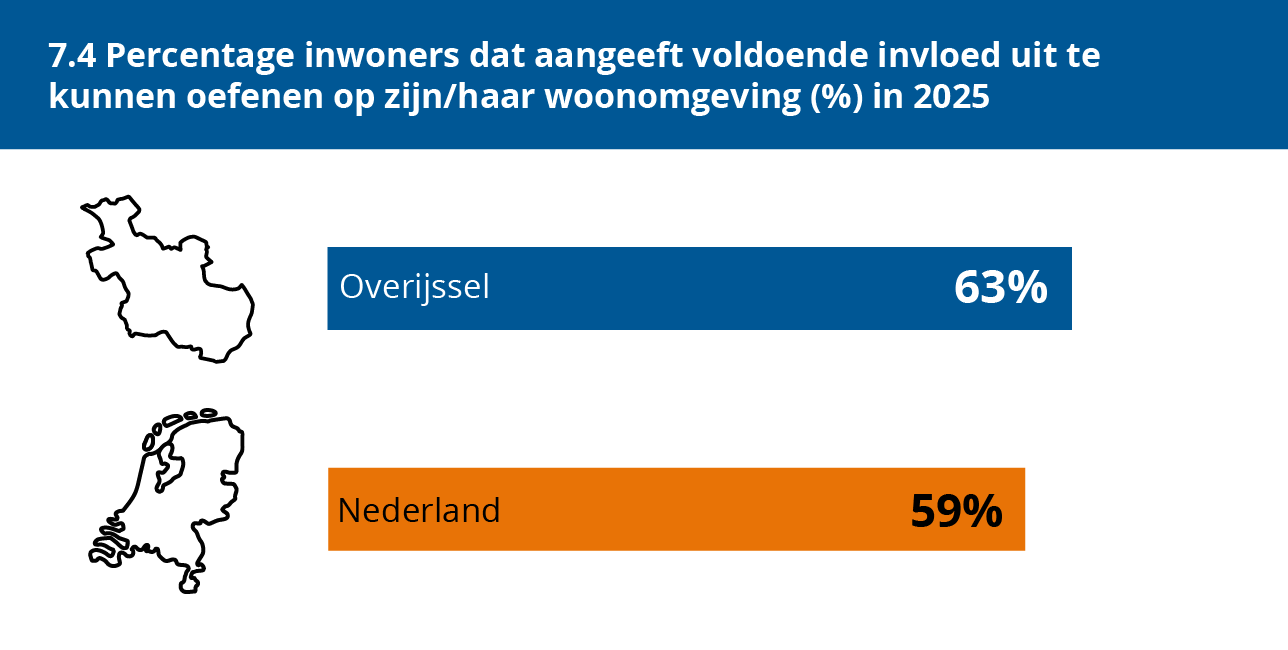 7.4 Percentage inwoners dat aangeeft voldoende invloed uit te kunnen oefenen op zijn/haar woonomgeving (%) in 2025

Overijssel 63%

Nederland 59%